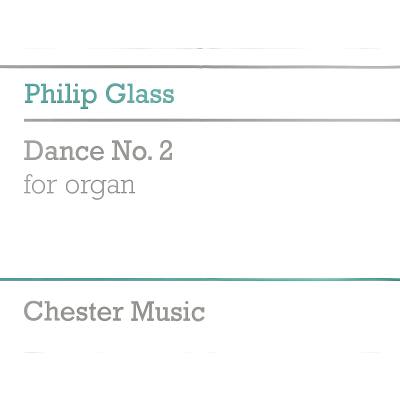 Philip Glass

Dance No. 2
for organ

Chester Music