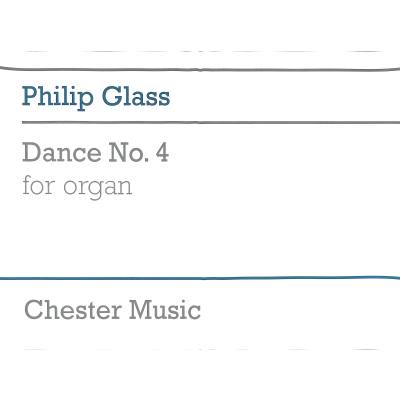 Philip Glass

Dance No. 4
for organ

Chester Music