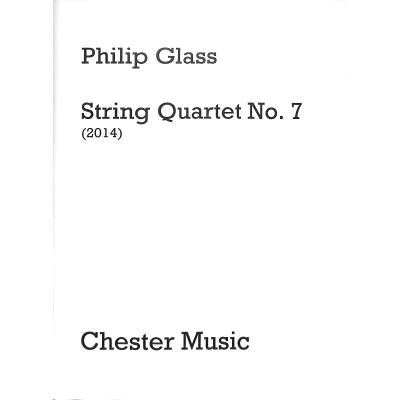 Philip Glass

String Quartet No. 7
(2014)

Chester Music